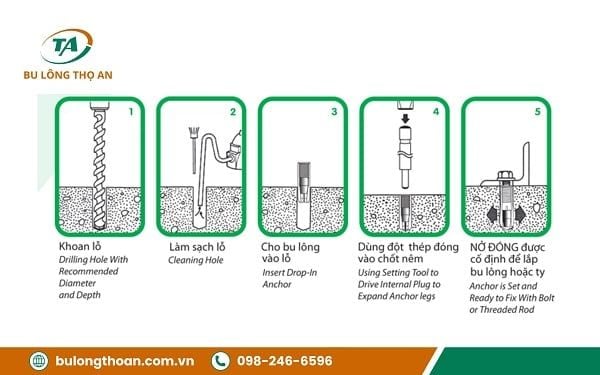 TA
BU LÔNG THỌ AN

1
Khoan lỗ
Drilling Hole With Recommended Diameter and Depth

2
Làm sạch lỗ
Cleaning Hole

3
Cho bu lông vào lỗ
Insert Drop-In Anchor

4
Dùng đột thép đóng vào chốt nêm
Using Setting Tool to Drive Internal Plug to Expand Anchor legs

5
NỞ ĐÓNG được cố định để lắp bu lông hoặc ty
Anchor is Set and Ready to Fix With Bolt or Threaded Rod

bulongthoan.com.vn
098-246-6596